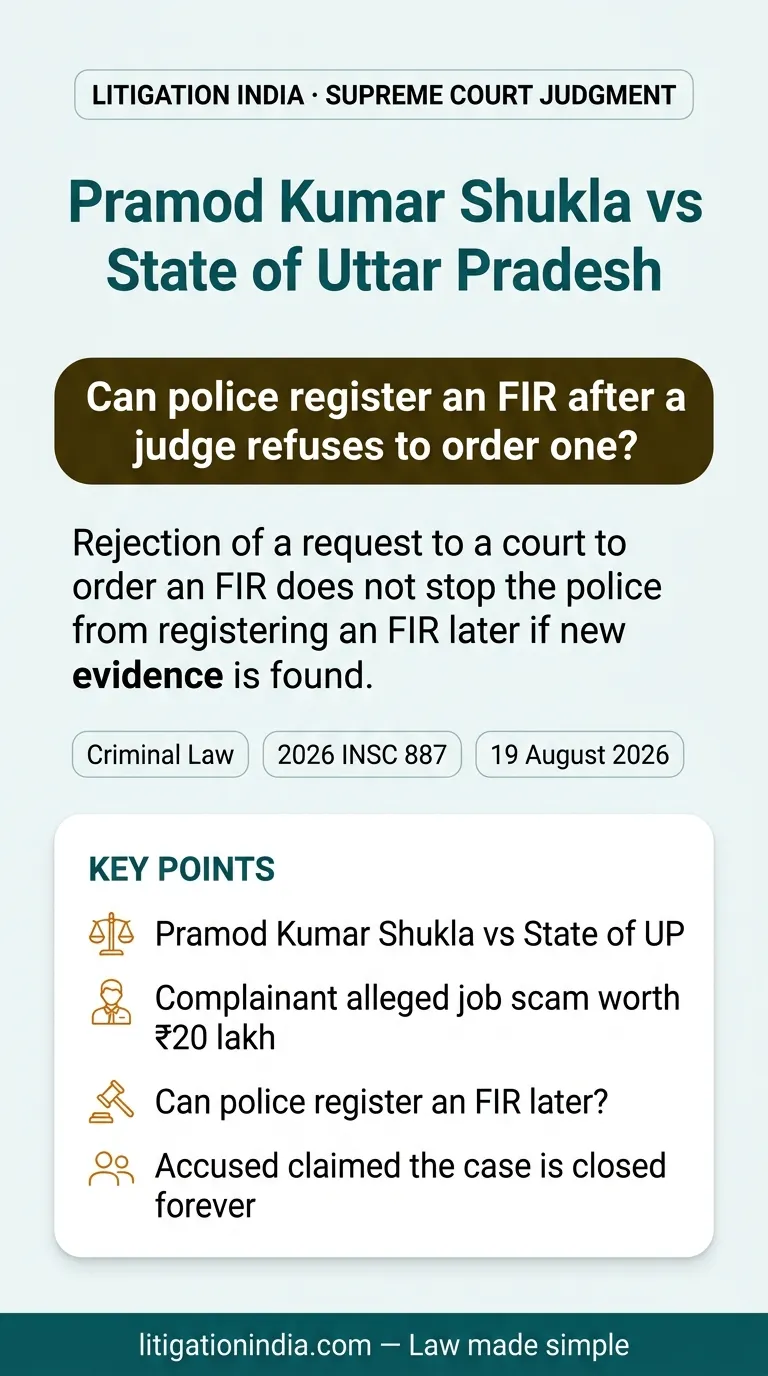 LITIGATION INDIA · SUPREME COURT JUDGMENT

Pramod Kumar Shukla vs State of Uttar Pradesh

Can police register an FIR after a judge refuses to order one?

Rejection of a request to a court to order an FIR does not stop the police from registering an FIR later if new evidence is found.

Criminal Law
2026 INSC 887
19 August 2026

KEY POINTS

Pramod Kumar Shukla vs State of UP

Complainant alleged job scam worth ₹20 lakh

Can police register an FIR later?

Accused claimed the case is closed forever

litigationindia.com — Law made simple