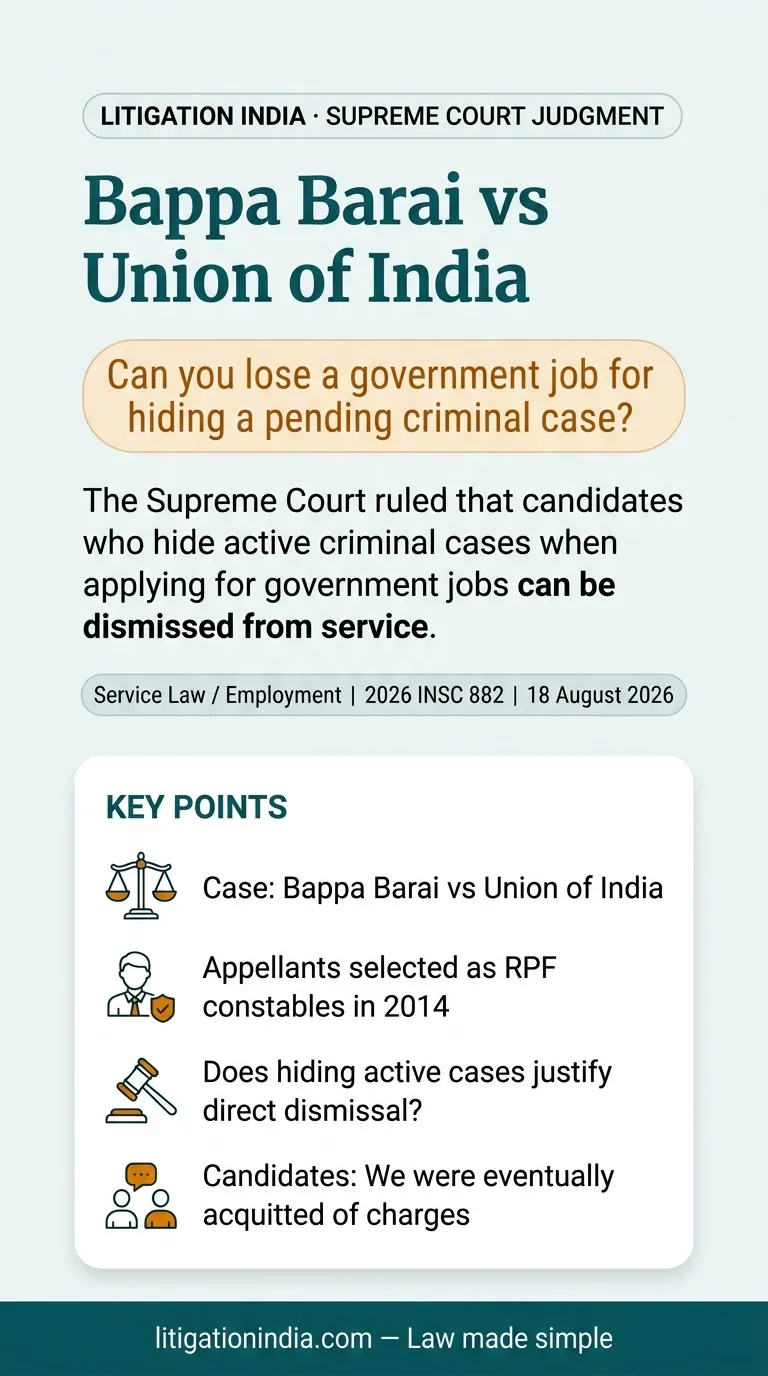 LITIGATION INDIA · SUPREME COURT JUDGMENT

Bappa Barai vs Union of India

Can you lose a government job for hiding a pending criminal case?

The Supreme Court ruled that candidates who hide active criminal cases when applying for government jobs can be dismissed from service.

Service Law / Employment | 2026 INSC 882 | 18 August 2026

KEY POINTS

Case: Bappa Barai vs Union of India

Appellants selected as RPF constables in 2014

Does hiding active cases justify direct dismissal?

Candidates: We were eventually acquitted of charges

litigationindia.com — Law made simple