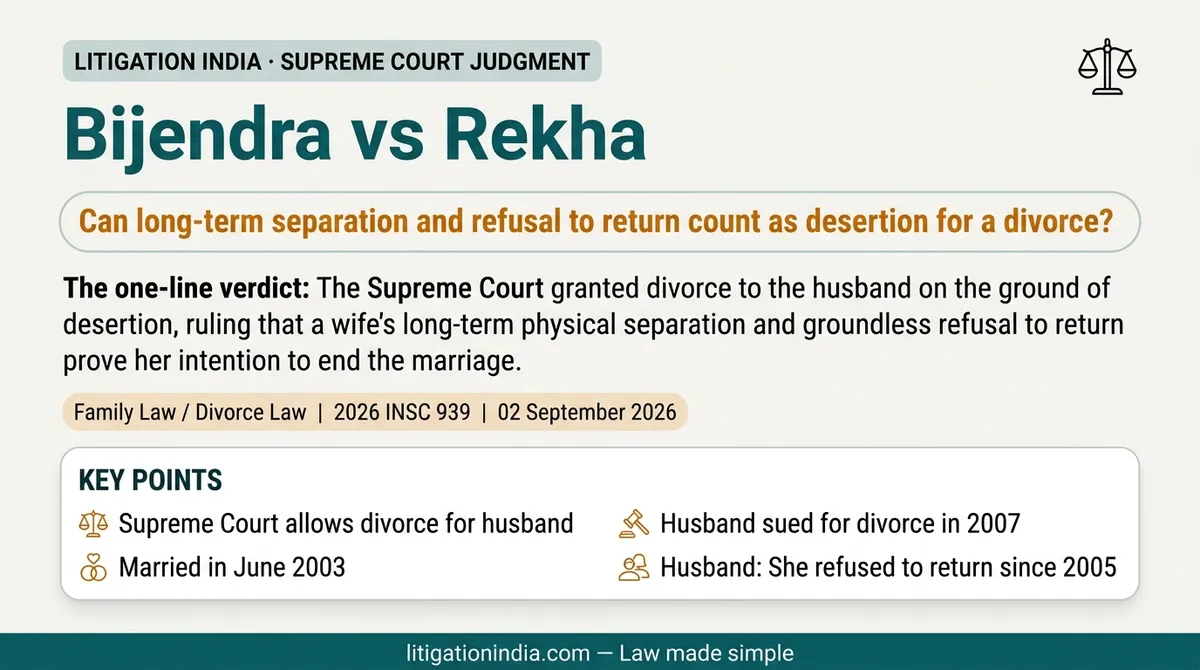 LITIGATION INDIA · SUPREME COURT JUDGMENT

Bijendra vs Rekha

Can long-term separation and refusal to return count as desertion for a divorce?

The one-line verdict: The Supreme Court granted divorce to the husband on the ground of desertion, ruling that a wife's long-term physical separation and groundless refusal to return prove her intention to end the marriage.

Family Law / Divorce Law | 2026 INSC 939 | 02 September 2026

KEY POINTS

Supreme Court allows divorce for husband

Married in June 2003

Husband sued for divorce in 2007

Husband: She refused to return since 2005

litigationindia.com — Law made simple