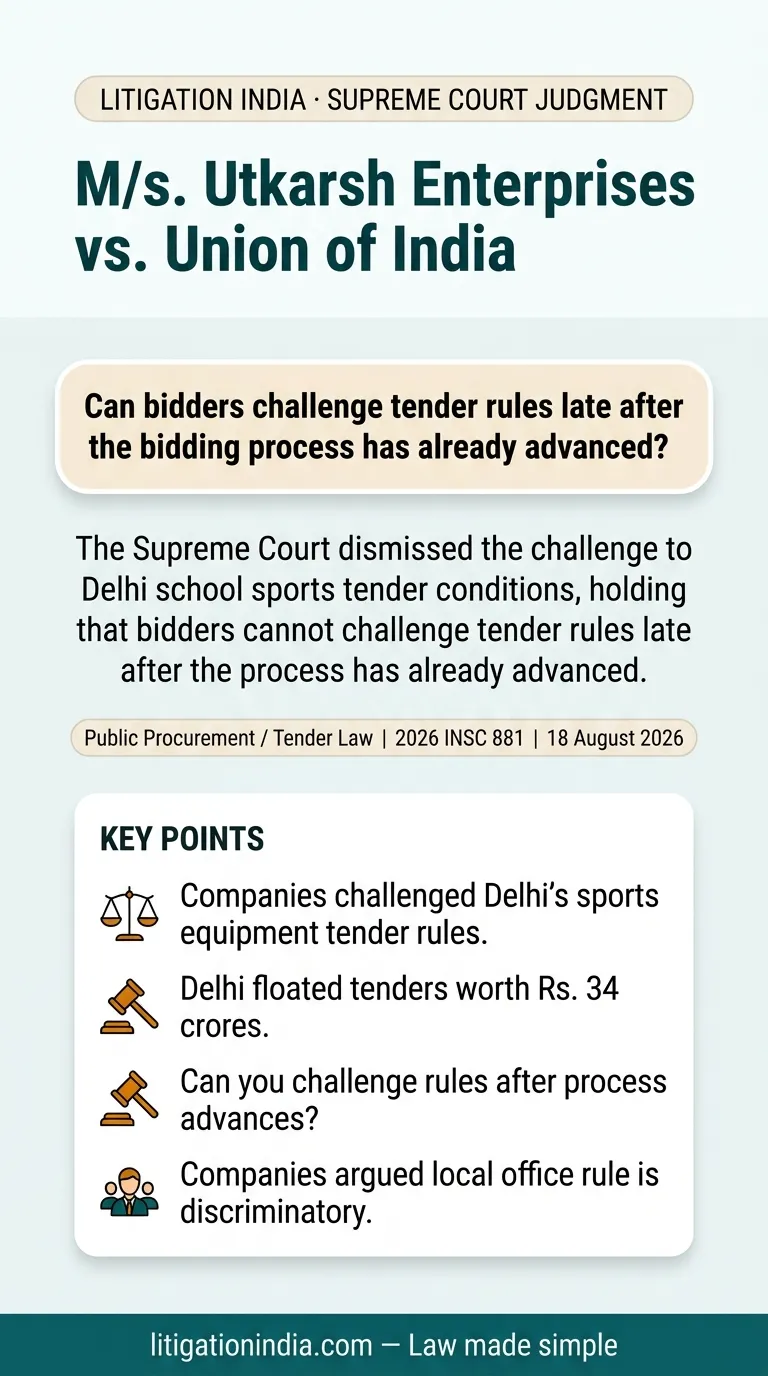 LITIGATION INDIA · SUPREME COURT JUDGMENT

M/s. Utkarsh Enterprises vs. Union of India

Can bidders challenge tender rules late after the bidding process has already advanced?

The Supreme Court dismissed the challenge to Delhi school sports tender conditions, holding that bidders cannot challenge tender rules late after the process has already advanced.

Public Procurement / Tender Law | 2026 INSC 881 | 18 August 2026

KEY POINTS

Companies challenged Delhi's sports equipment tender rules.

Delhi floated tenders worth Rs. 34 crores.

Can you challenge rules after process advances?

Companies argued local office rule is discriminatory.

litigationindia.com — Law made simple