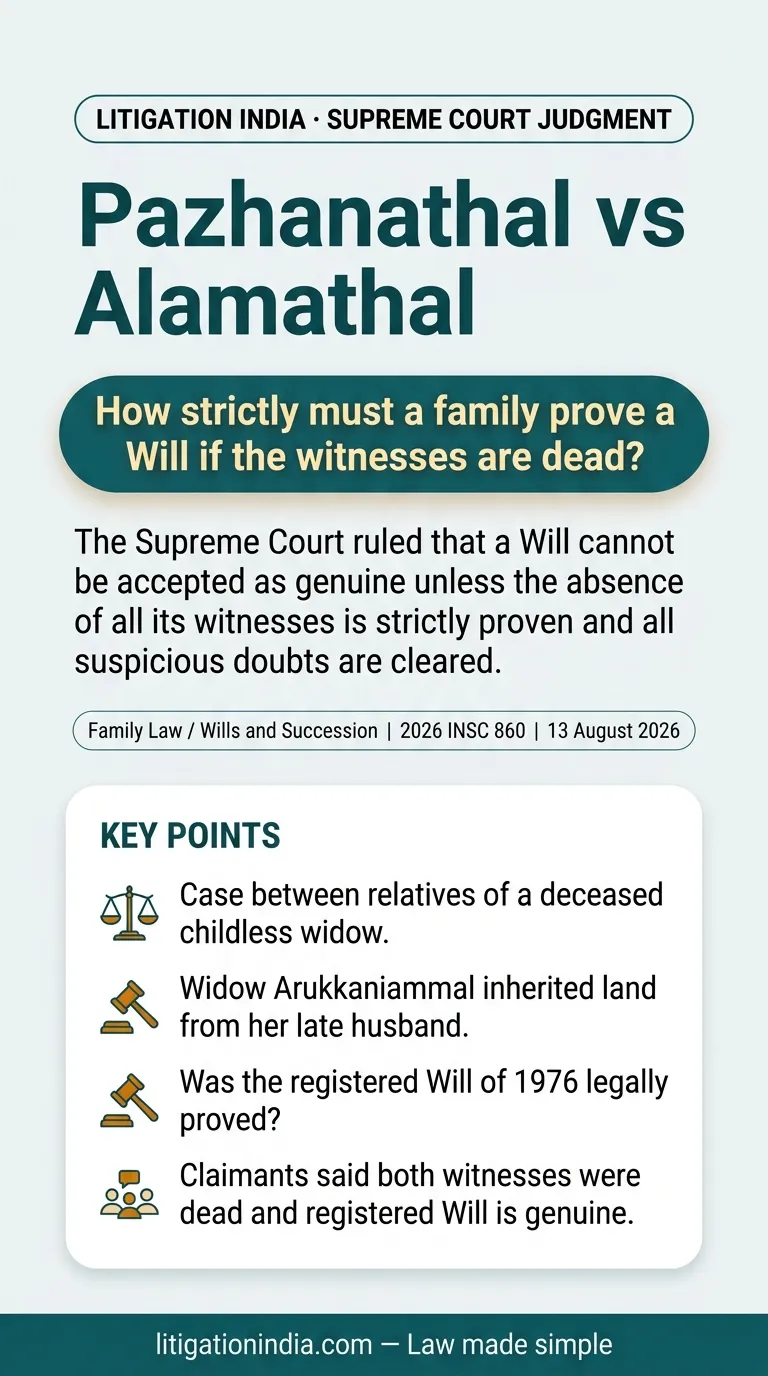 LITIGATION INDIA · SUPREME COURT JUDGMENT

Pazhanathal vs Alamathal

How strictly must a family prove a Will if the witnesses are dead?

The Supreme Court ruled that a Will cannot be accepted as genuine unless the absence of all its witnesses is strictly proven and all suspicious doubts are cleared.

Family Law / Wills and Succession | 2026 INSC 860 | 13 August 2026

KEY POINTS

Case between relatives of a deceased childless widow.

Widow Arukkaniammal inherited land from her late husband.

Was the registered Will of 1976 legally proved?

Claimants said both witnesses were dead and registered Will is genuine.

litigationindia.com — Law made simple