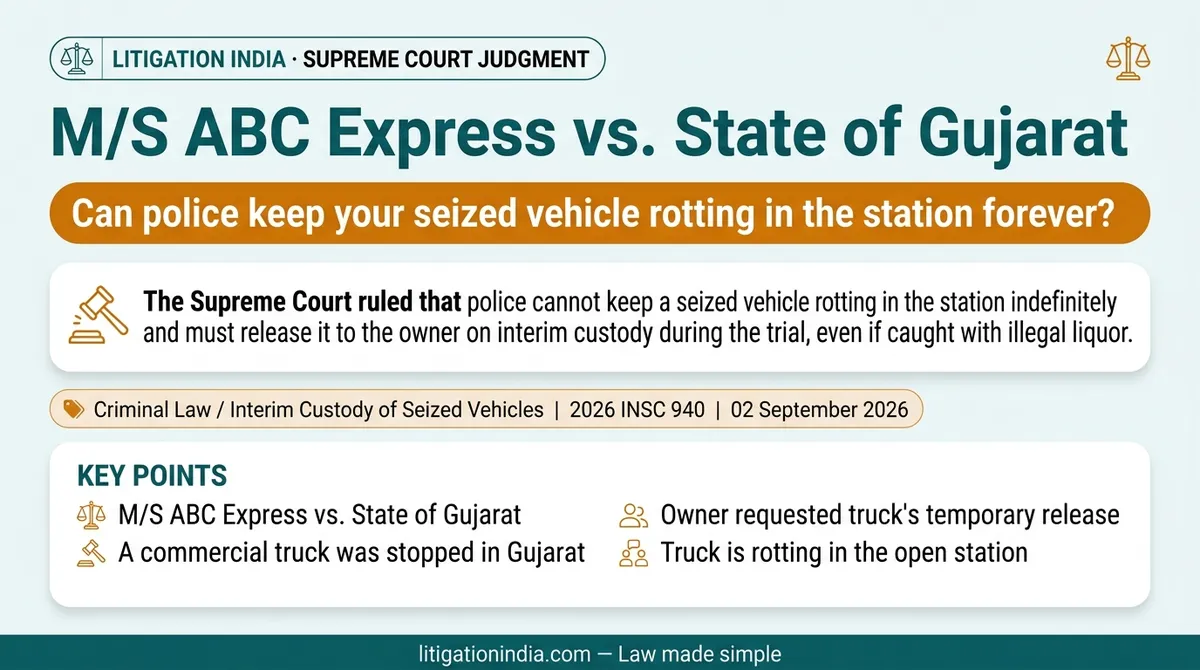 LITIGATION INDIA · SUPREME COURT JUDGMENT

M/S ABC Express vs. State of Gujarat

Can police keep your seized vehicle rotting in the station forever?

The Supreme Court ruled that police cannot keep a seized vehicle rotting in the station indefinitely and must release it to the owner on interim custody during the trial, even if caught with illegal liquor.

Criminal Law / Interim Custody of Seized Vehicles | 2026 INSC 940 | 02 September 2026

KEY POINTS

M/S ABC Express vs. State of Gujarat

A commercial truck was stopped in Gujarat

Owner requested truck's temporary release

Truck is rotting in the open station

litigationindia.com — Law made simple