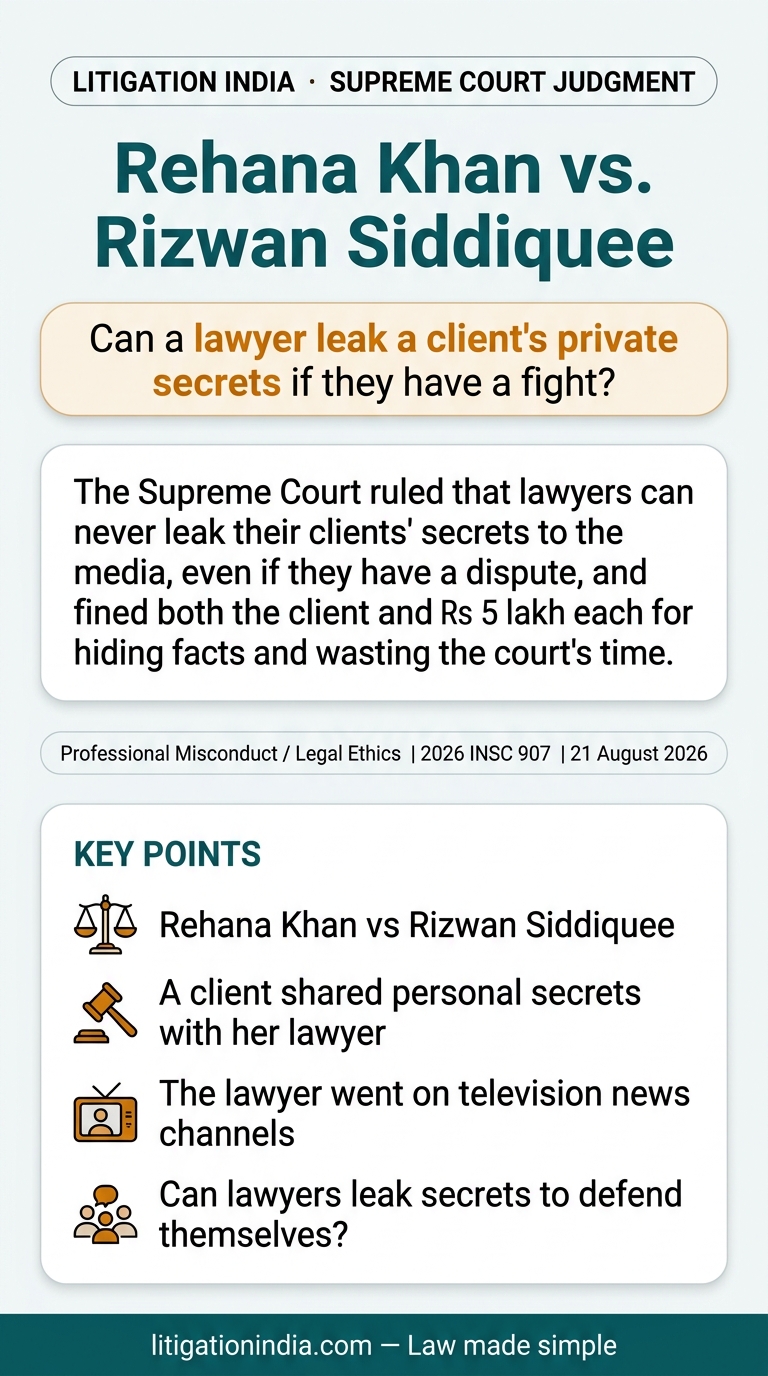 LITIGATION INDIA · SUPREME COURT JUDGMENT

Rehana Khan vs. Rizwan Siddiquee

Can a lawyer leak a client's private secrets if they have a fight?

The Supreme Court ruled that lawyers can never leak their clients' secrets to the media, even if they have a dispute, and fined both the client and Rs 5 lakh each for hiding facts and wasting the court's time.

Professional Misconduct / Legal Ethics | 2026 INSC 907 | 21 August 2026

KEY POINTS

Rehana Khan vs Rizwan Siddiquee

A client shared personal secrets with her lawyer

The lawyer went on television news channels

Can lawyers leak secrets to defend themselves?

litigationindia.com — Law made simple